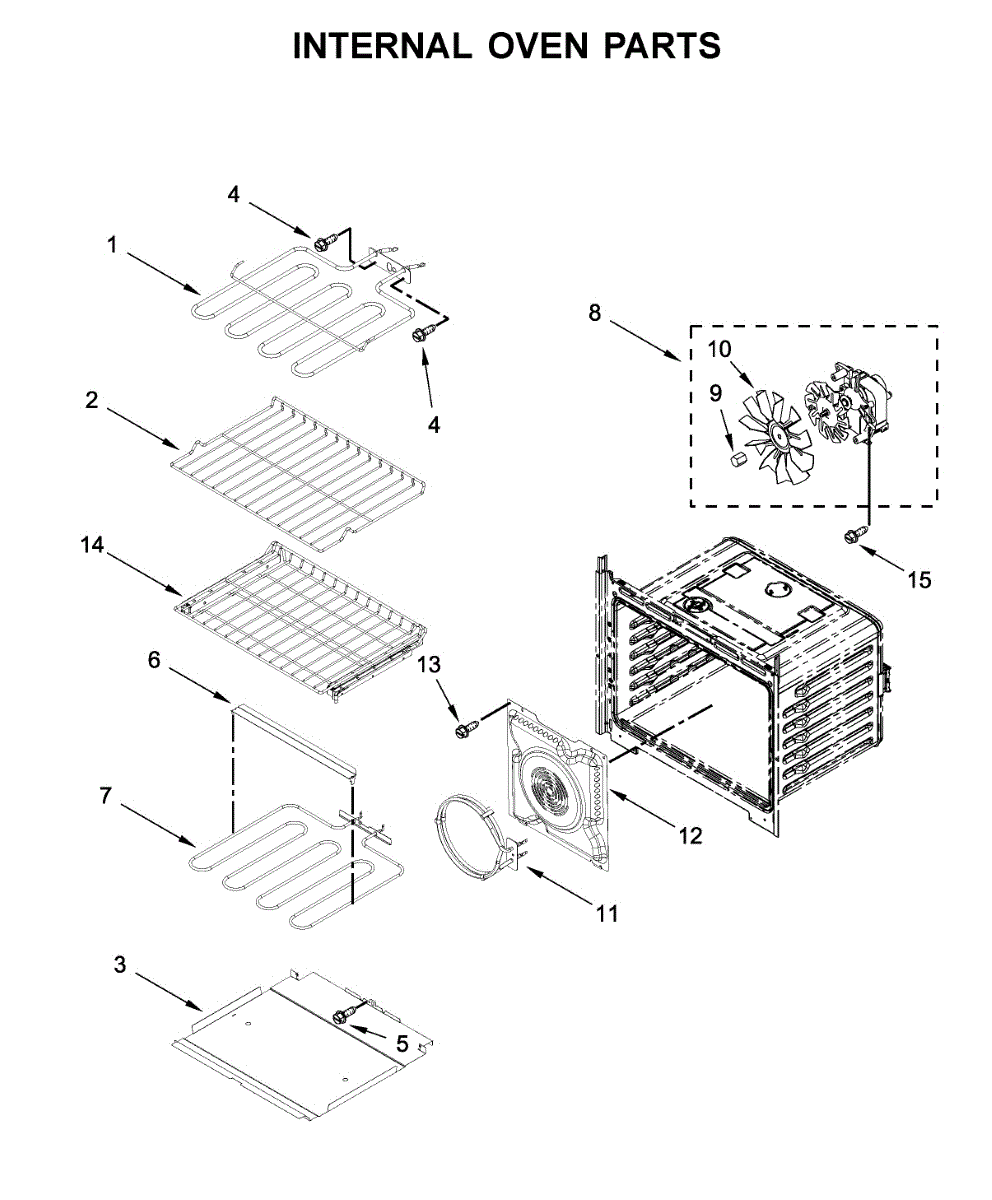 INTERNAL OVEN PARTS

4
1
4
8
10
9
2
14
15
6
13
7
12
11
3
5