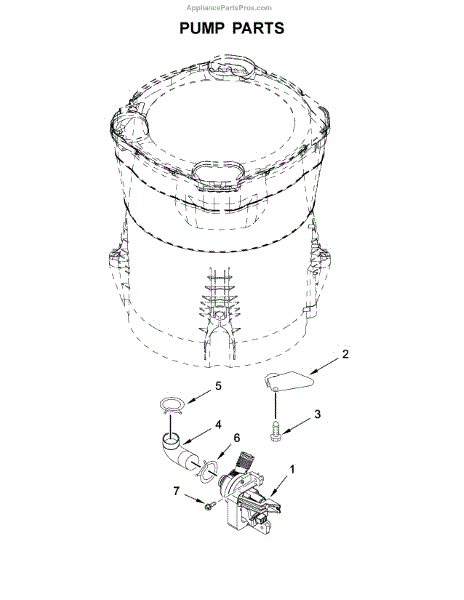 AppliancePartsPros.com

PUMP PARTS

2

5

3

4

6

1

7