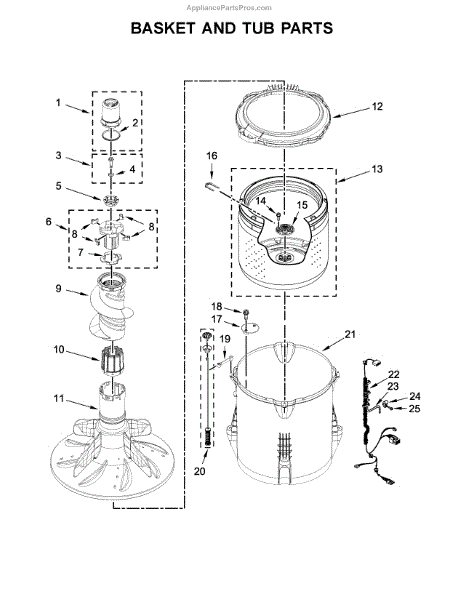 AppliancePartsPros.com

BASKET AND TUB PARTS

1
2
3
4
5
6
8
8
7
9
10
11
12
16
13
14
15
18
17
19
21
22
23
24
25
20