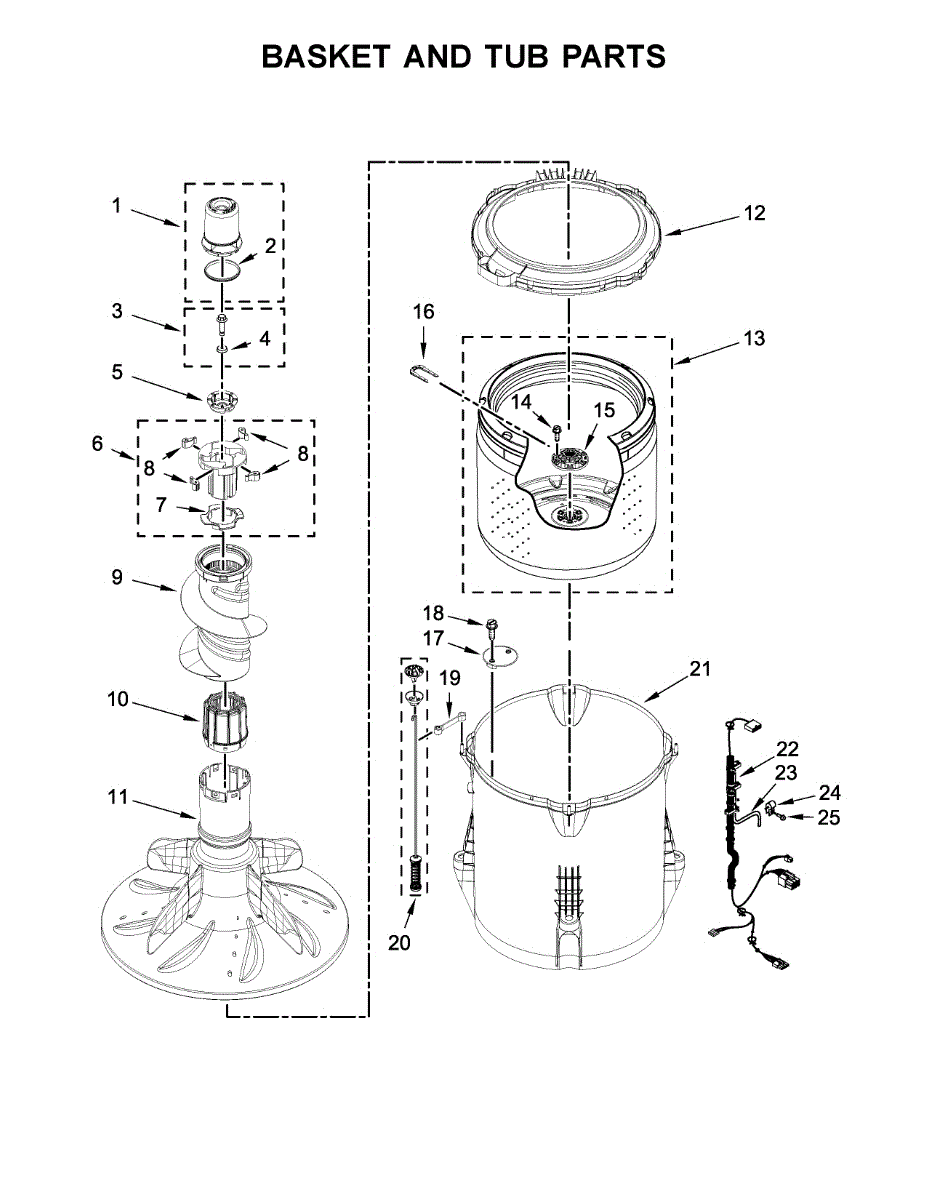 BASKET AND TUB PARTS

1
2
3
4
5
6
8
8
8
7
9
10
11
12
16
13
14
15
18
17
19
21
22
23
24
25
20