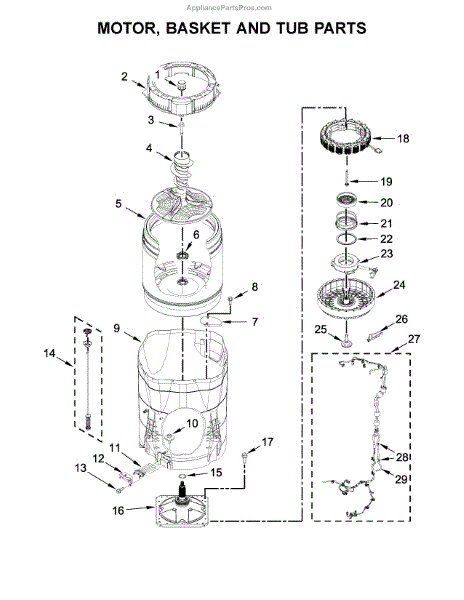 AppliancePartsPros.com

MOTOR, BASKET AND TUB PARTS

2
1
3
4
5
6
8
7
9
14
10
11
12
13
15
16
17
18
19
20
21
22
23
24
25
26
27
28
29