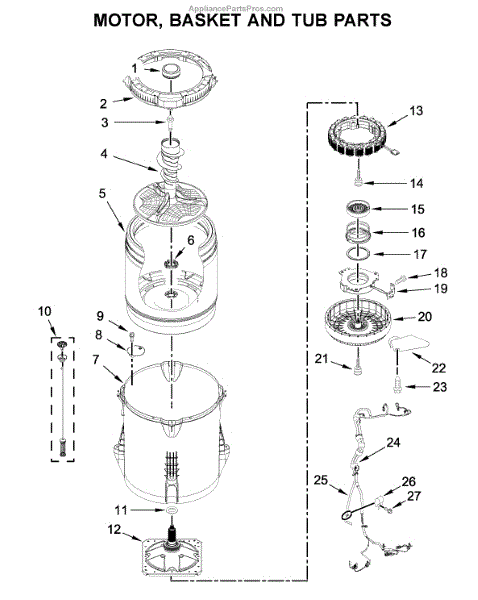 AppliancePartsPros.com
MOTOR, BASKET AND TUB PARTS

1
2
3
4
5
6
10
9
8
7
11
12
13
14
15
16
17
18
19
20
21
22
23
24
25
26
27