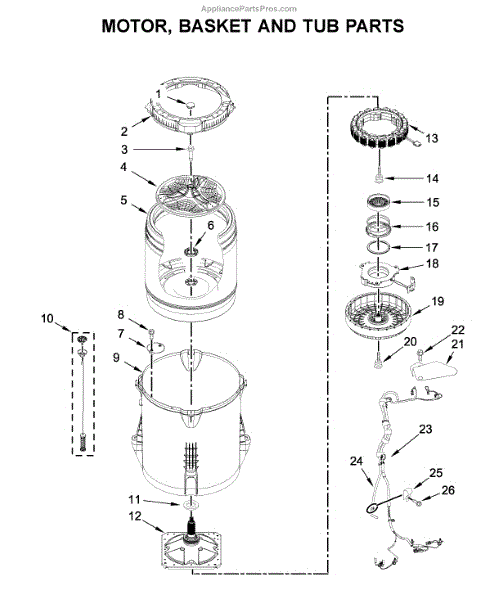 AppliancePartsPros.com

MOTOR, BASKET AND TUB PARTS

1
2
3
4
5
6
10
8
7
9
11
12
13
14
15
16
17
18
19
22
21
20
23
24
25
26