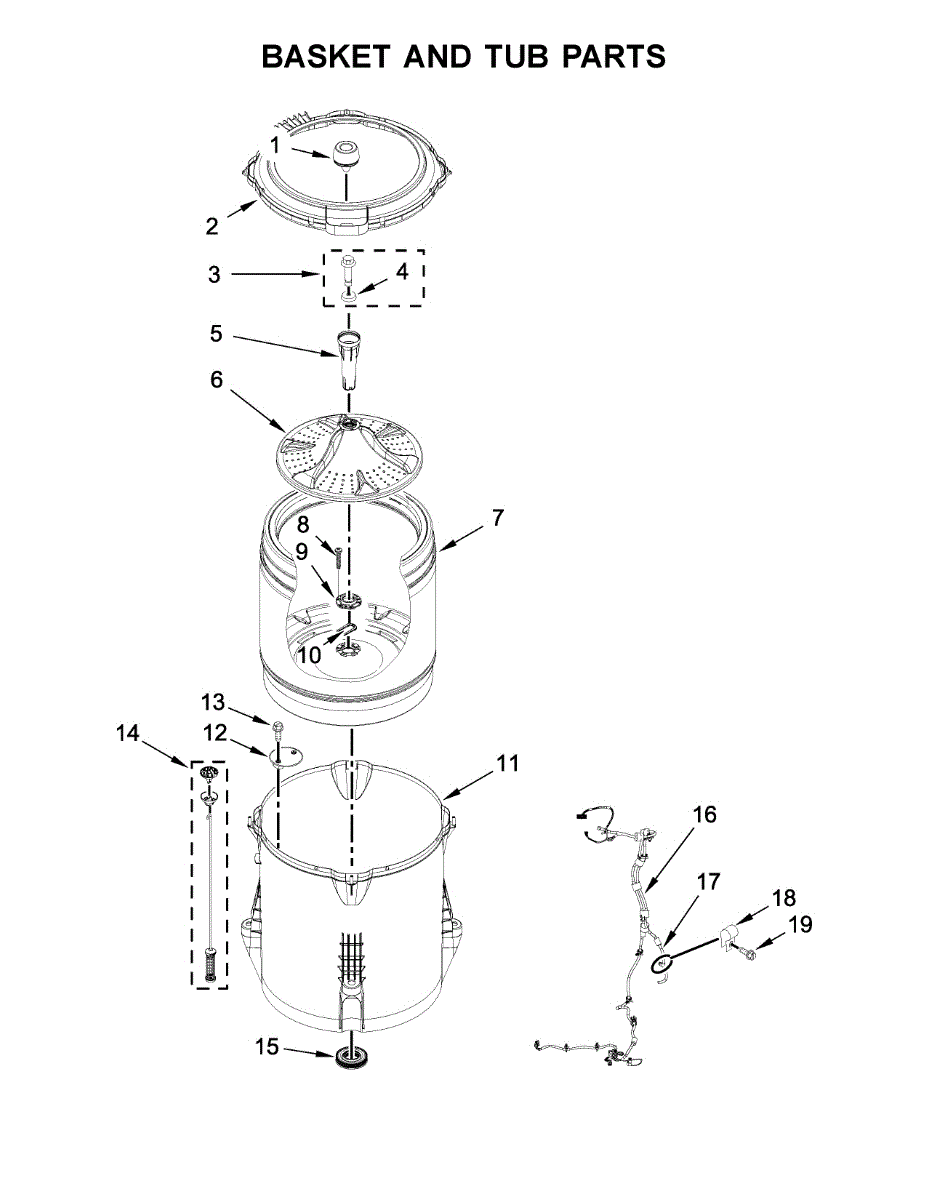 BASKET AND TUB PARTS

1
2
3
4
5
6
7
8
9
10
13
12
14
11
16
17
18
19
15