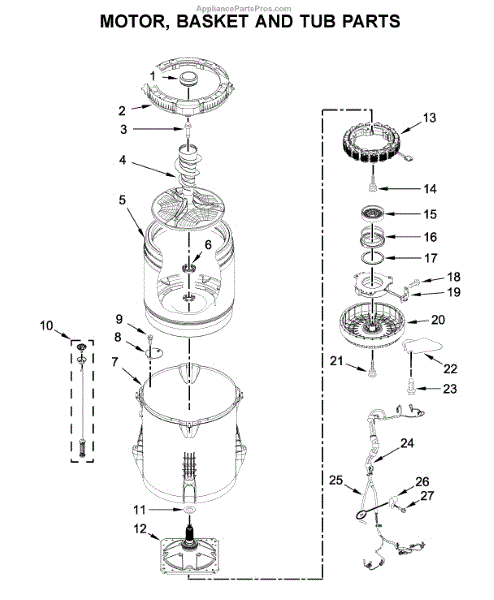 AppliancePartsPros.com

MOTOR, BASKET AND TUB PARTS

1
2
3
4
5
6
7
8
9
10
11
12
13
14
15
16
17
18
19
20
21
22
23
24
25
26
27