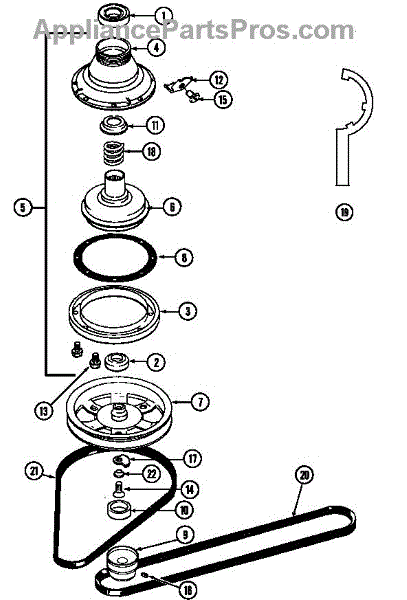 AppliancePartsPros.com

1
4
12
15
11
18
5
6
19
8
3
2
13
7
17
21
22
14
20
10
9
16