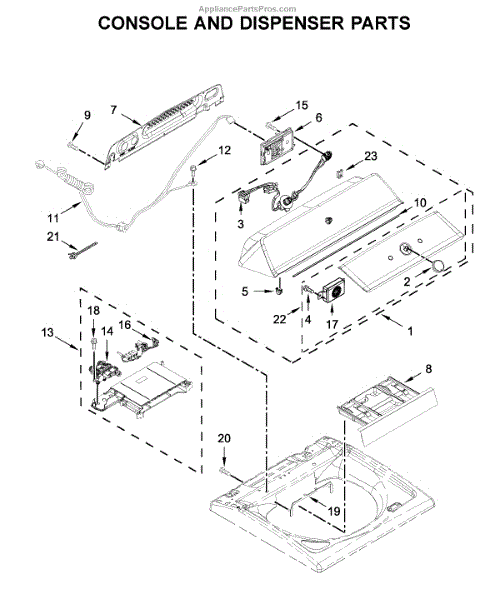 AppliancePartsPros.com
CONSOLE AND DISPENSER PARTS

9
7
15
6
12
23
11
3
10
21
5
2
22
4
17
1
18
13
14
16
8
20
19