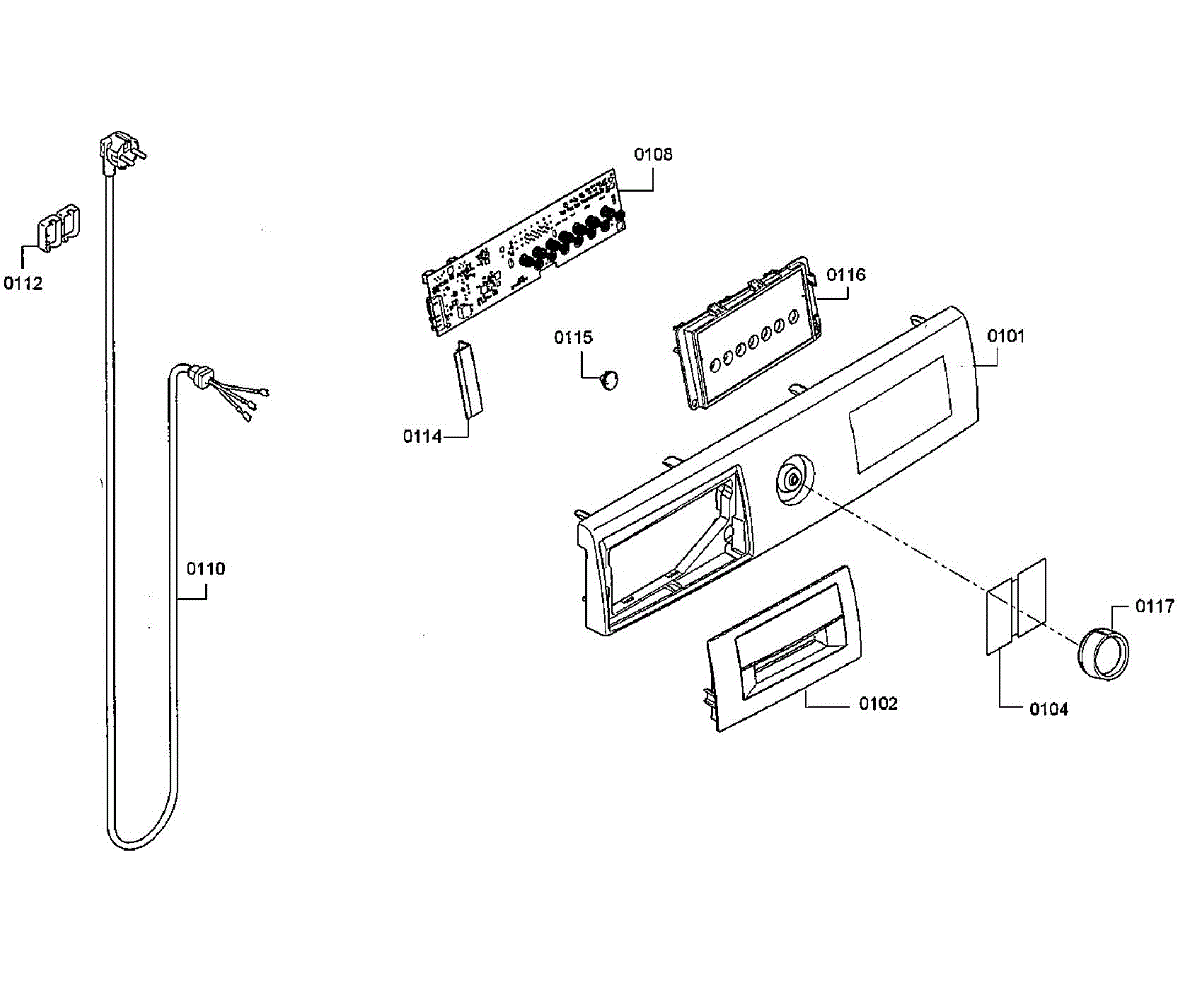 0108
0112
0116
0115
0101
0114
0110
0117
0102
0104