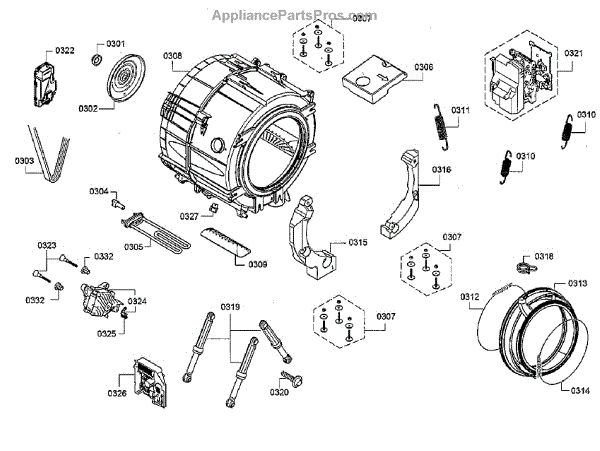 AppliancePartsPros.com

0322
0301
0308
0307
0306
0321
0302
0311
0310
0303
0310
0316
0304
0327
0305
0309
0315
0307
0323
0332
0318
0332
0324
0313
0312
0325
0319
0307
0326
0320
0314