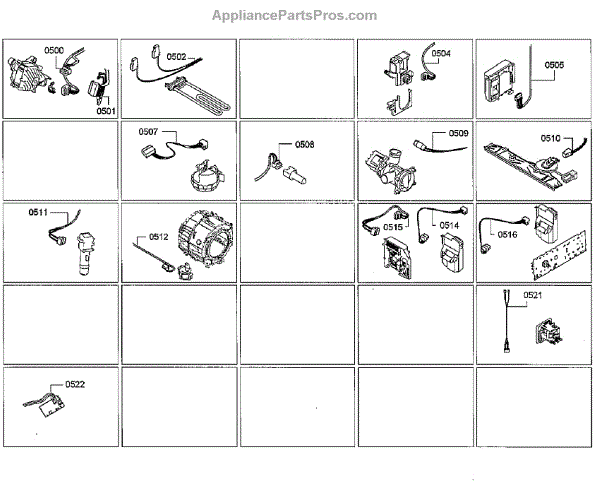 AppliancePartsPros.com

0500
0501
0502
0504
0505
0507
0508
0509
0510
0511
0512
0515
0514
0516
0521
0522