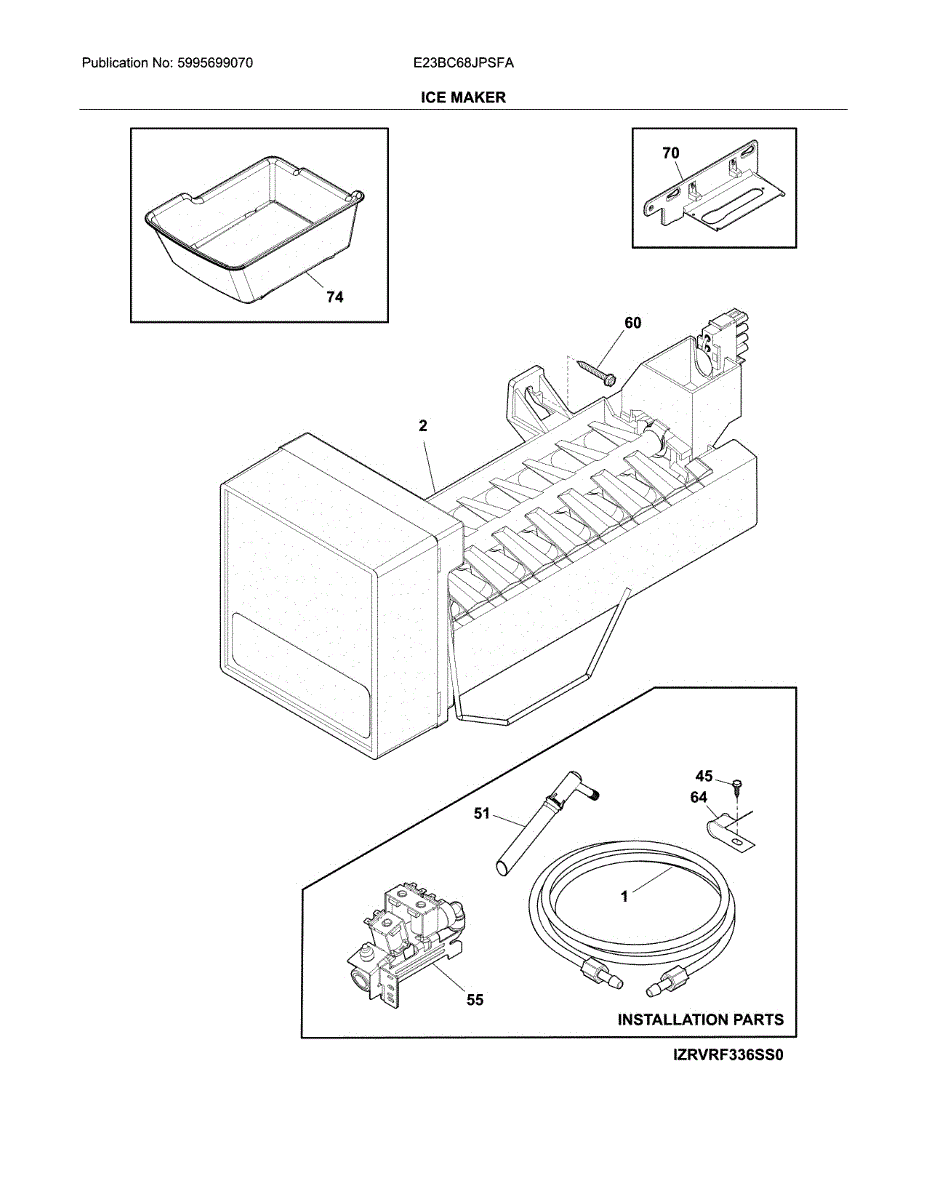 Publication No: 5995699070

E23BC68JPSFA

ICE MAKER

74

70

60

2

45

64

51

1

55

INSTALLATION PARTS

IZRVRF336SS0