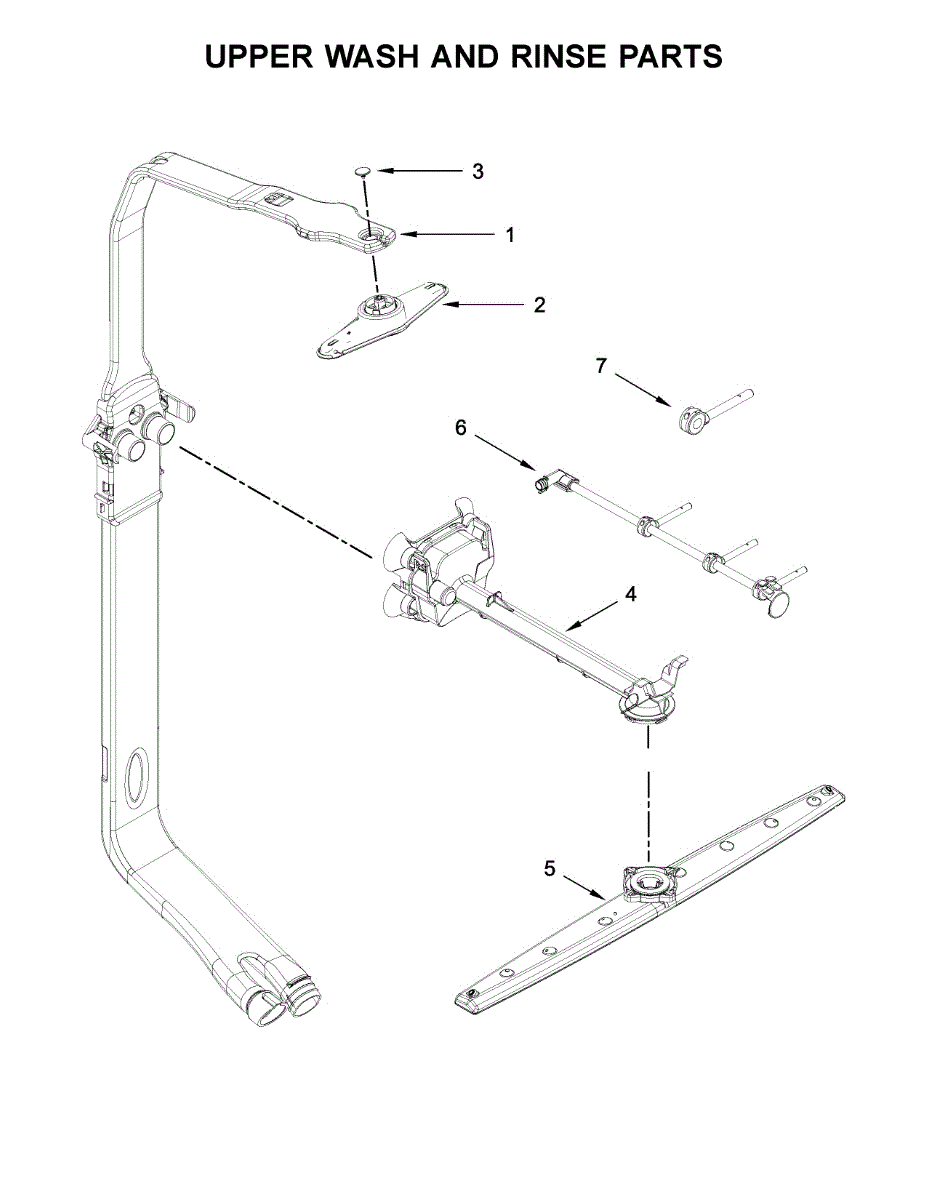 UPPER WASH AND RINSE PARTS

3
1
2
7
6
4
5