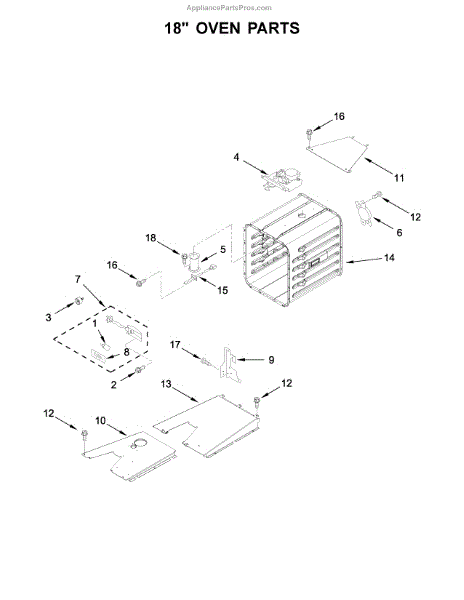 AppliancePartsPros.com

18" OVEN PARTS

16
4
11
12
6
18
5
14
16
15
7
3
1
8
2
17
9
13
12
12
10