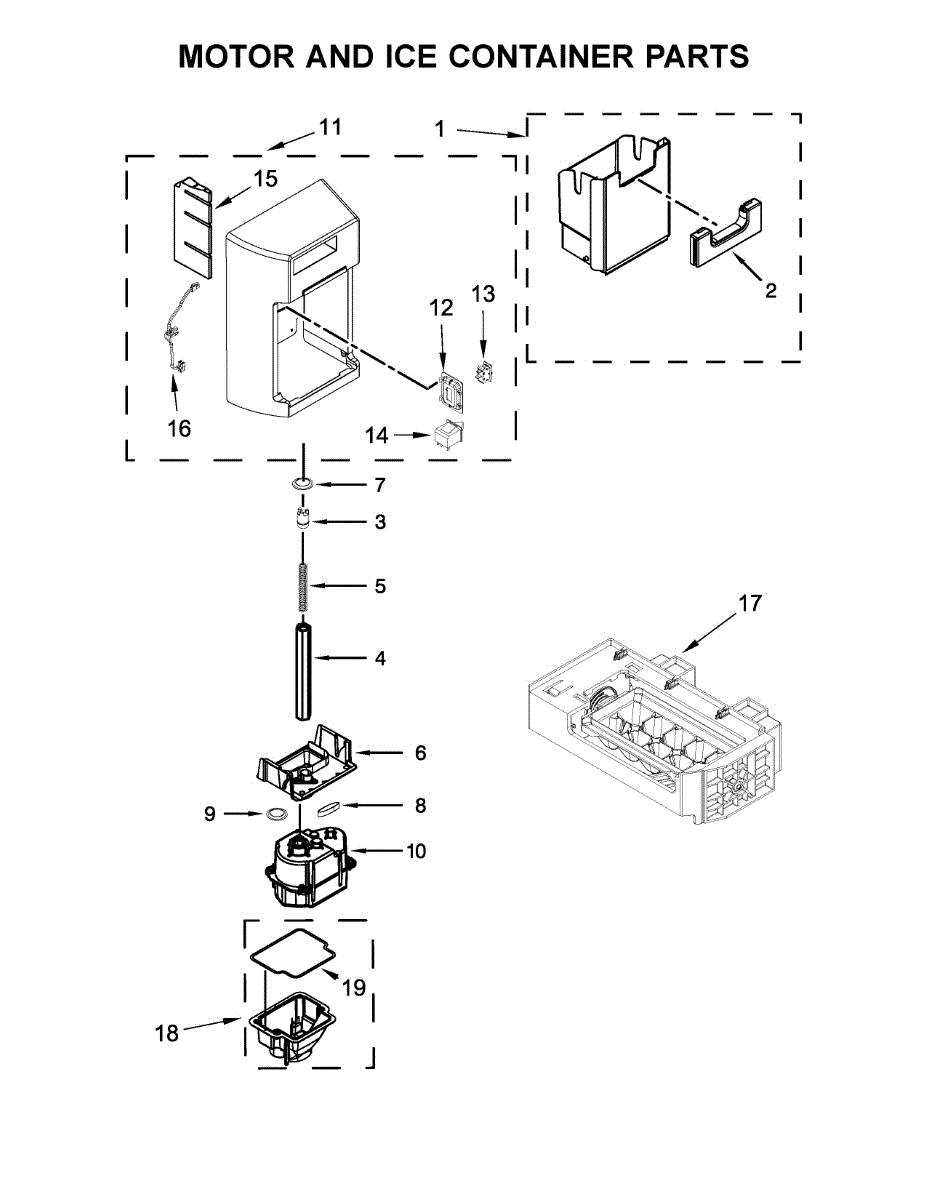 MOTOR AND ICE CONTAINER PARTS

11

1

15

2

12

13

16

14

7

3

5

17

4

6

9

8

10

19

18