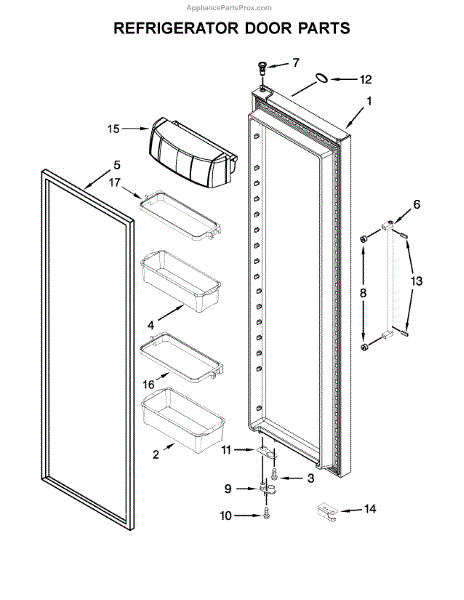 AppliancePartsPros.com

REFRIGERATOR DOOR PARTS

7
12
1
15
5
17
6
8
13
4
16
2
11
3
9
10
14