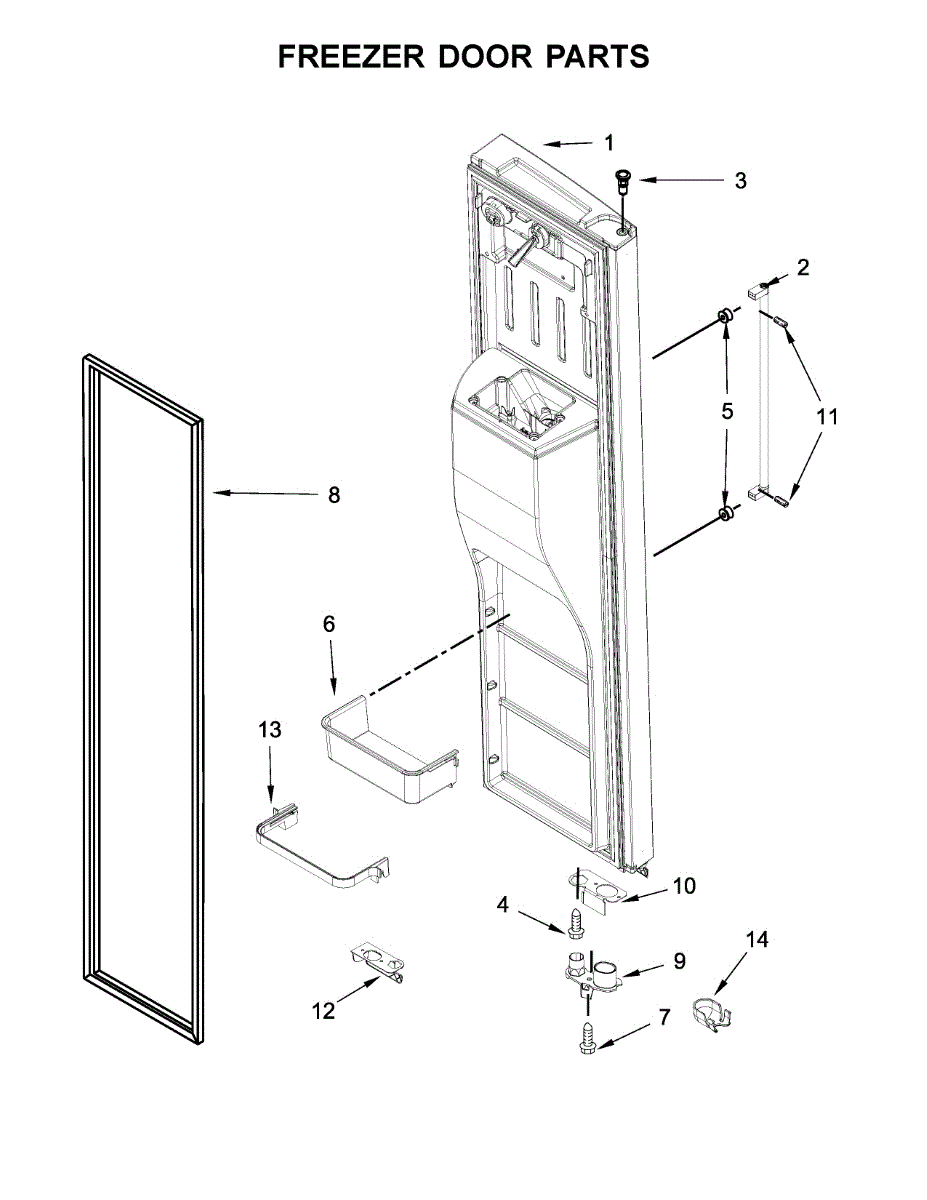 FREEZER DOOR PARTS

1
3
2
5
11
8
6
13
10
4
9
14
12
7