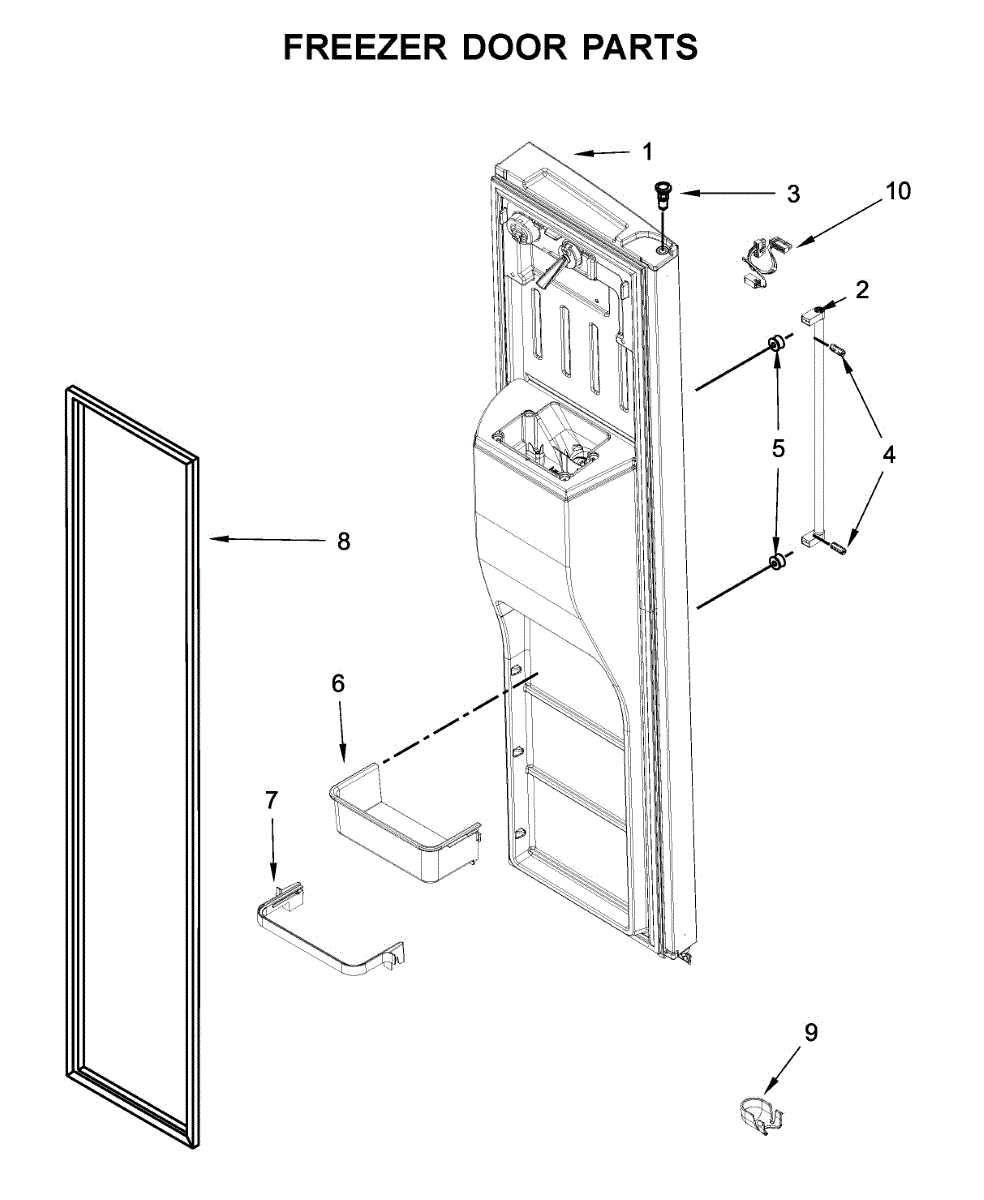 FREEZER DOOR PARTS

1
3
10
2
5
4
8
6
7
9