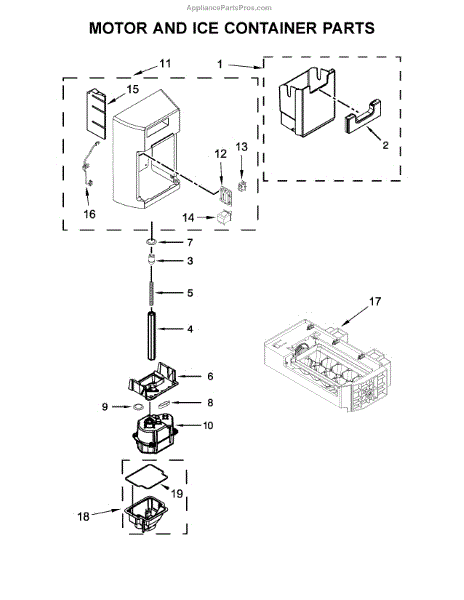 AppliancePartsPros.com

MOTOR AND ICE CONTAINER PARTS

11

1

15

2

12

13

16

14

7

3

5

4

17

6

9

8

10

19

18