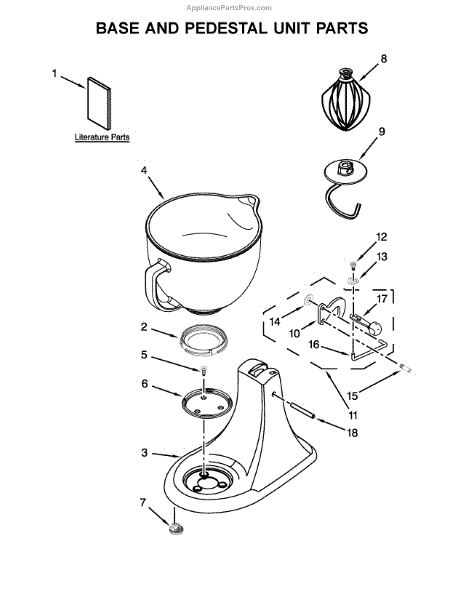 AppliancePartsPros.com

BASE AND PEDESTAL UNIT PARTS

1

Literature Parts

8

9

4

12

13

17

14

10

16

2

5

6

15

11

18

3

7