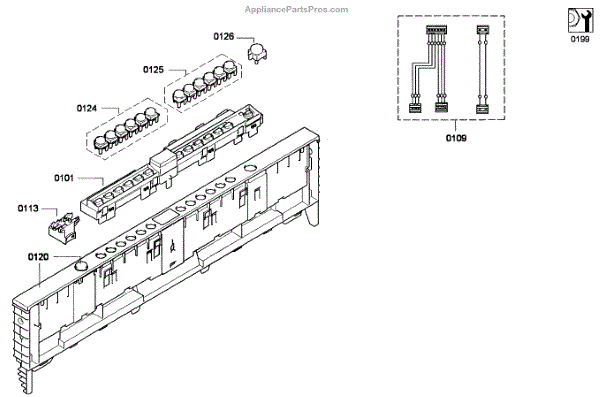 AppliancePartsPros.com

0126
0125
0124
0101
0113
0120

0109

0199