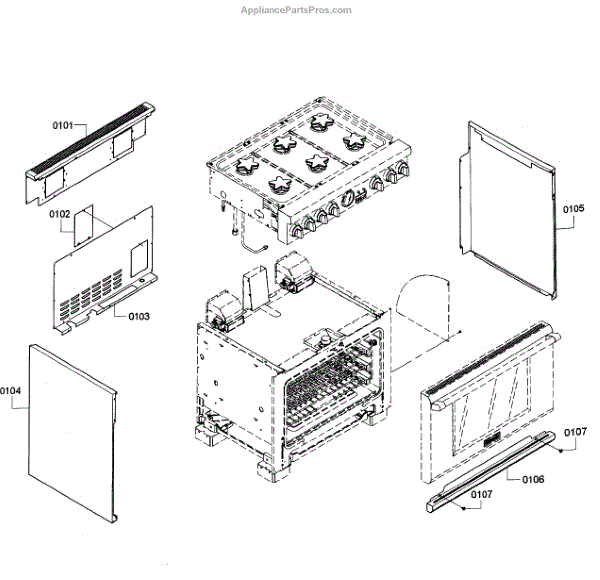 AppliancePartsPros.com

0101

0102

0103

0104

0105

0107

0106

0107