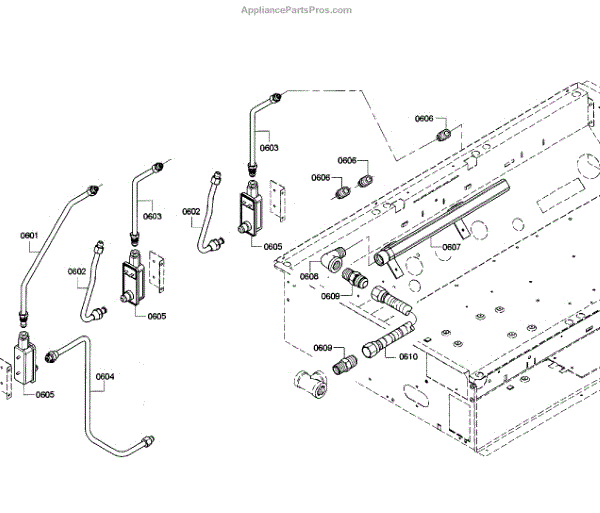 AppliancePartsPros.com

0606
0603
0606
0606
0603
0602
0601
0605
0607
0602
0608
0609
0605
0609
0610
0604
0605