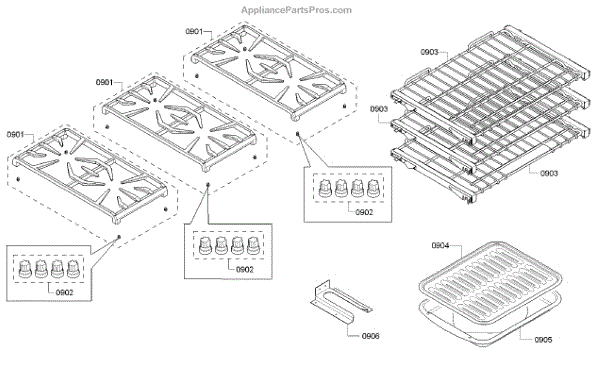 AppliancePartsPros.com

0901
0901
0901
0903
0903
0903
0902
0902
0902
0904
0906
0905