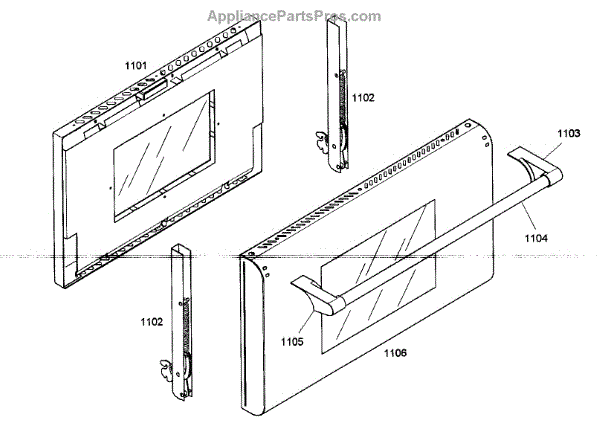 AppliancePartsPros.com

1101

1102

1103

1104

1102

1105

1106