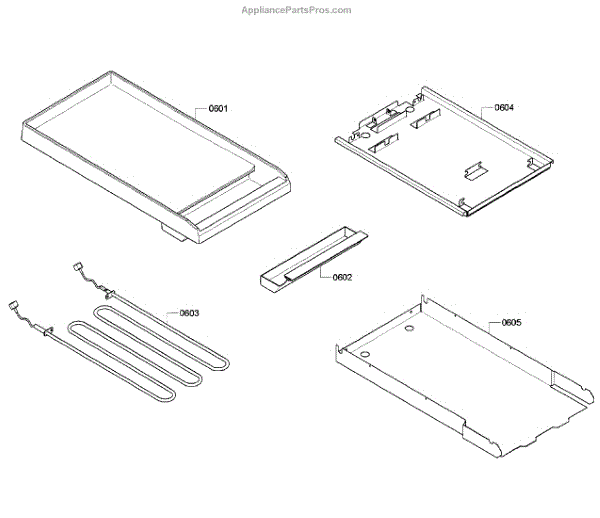 AppliancePartsPros.com

0601

0604

0602

0603

0605