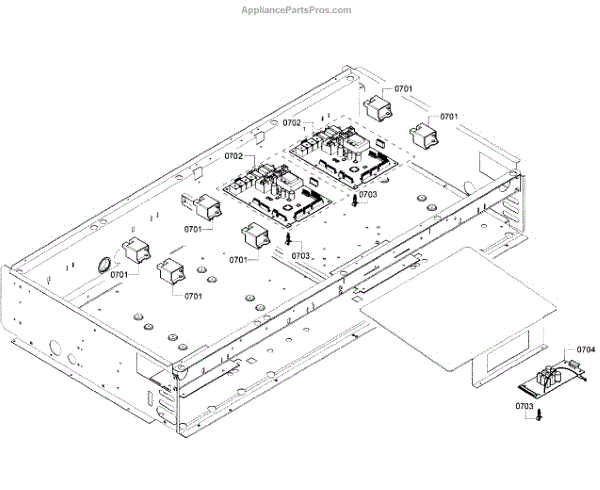 AppliancePartsPros.com

0701
0701
0702
0702
0703
0701
0701
0703
0701
0701
0704
0703