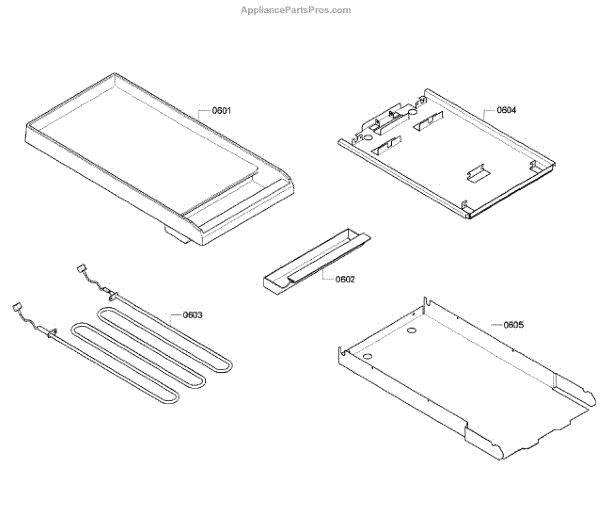 AppliancePartsPros.com

0601

0604

0602

0603

0605