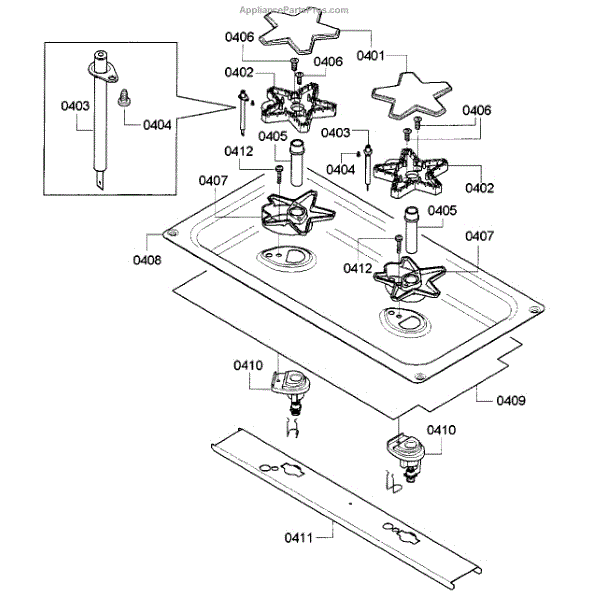 AppliancePartsPros.com

0406
0401
0406
0402
0403
0404
0406
0405
0403
0412
0404
0402
0407
0405
0407
0408
0412
0410
0409
0410
0411