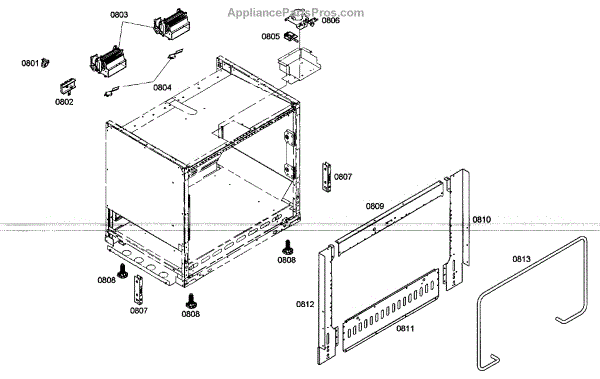 AppliancePartsPros.com

0803
0806
0805
0801
0804
0802
0807
0809
0810
0808
0813
0808
0807
0808
0812
0811