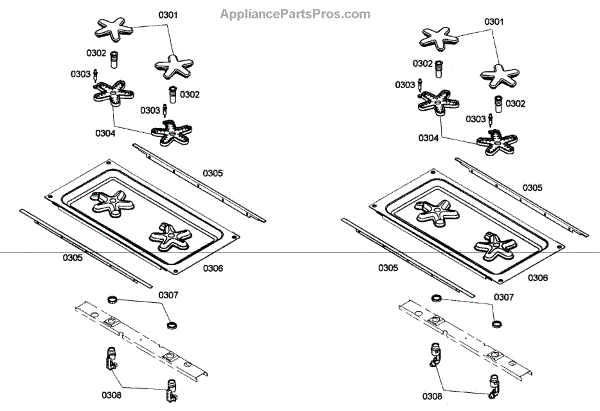 AppliancePartsPros.com

0301
0302
0303
0302
0303
0304
0305
0305
0306
0307
0308

0301
0302
0303
0302
0303
0304
0305
0305
0306
0307
0308