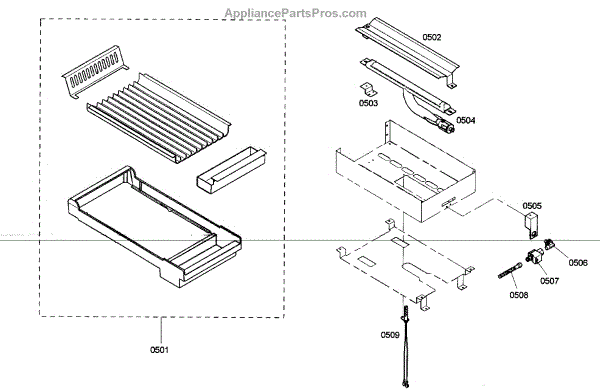 AppliancePartsPros.com

0502

0503

0504

0505

0506

0507

0508

0509

0501