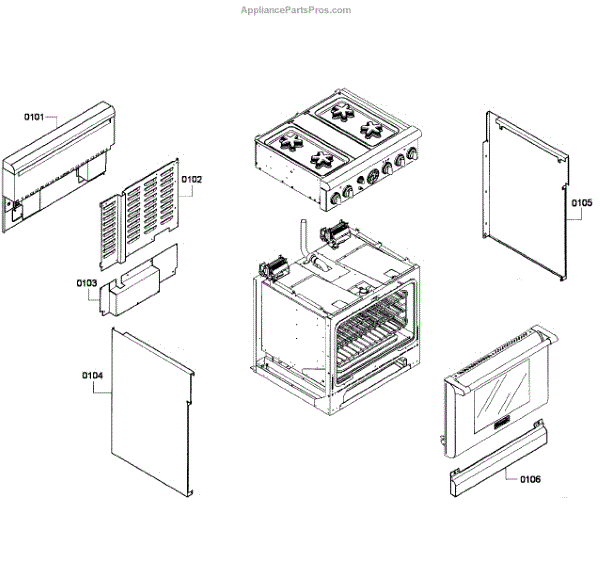 AppliancePartsPros.com

0101

0102

0103

0104

0105

0106