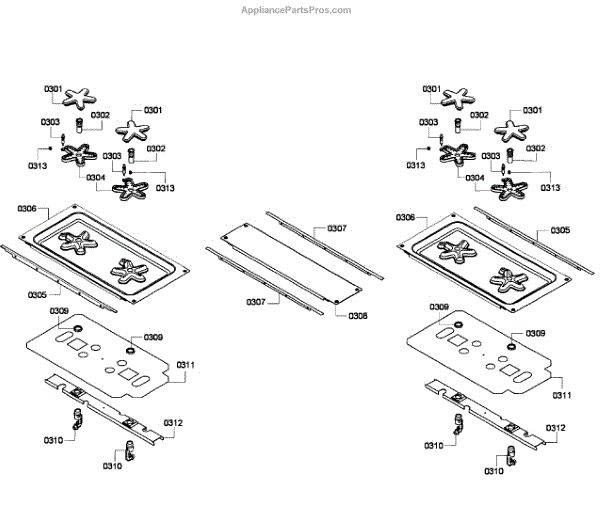 AppliancePartsPros.com

0301
0302
0301
0303
0302
0313
0303
0304
0313
0306
0305
0309
0309
0311
0312
0310
0310

0307
0307
0308

0301
0302
0301
0303
0302
0313
0303
0304
0313
0306
0305
0309
0309
0311
0312
0310
0310