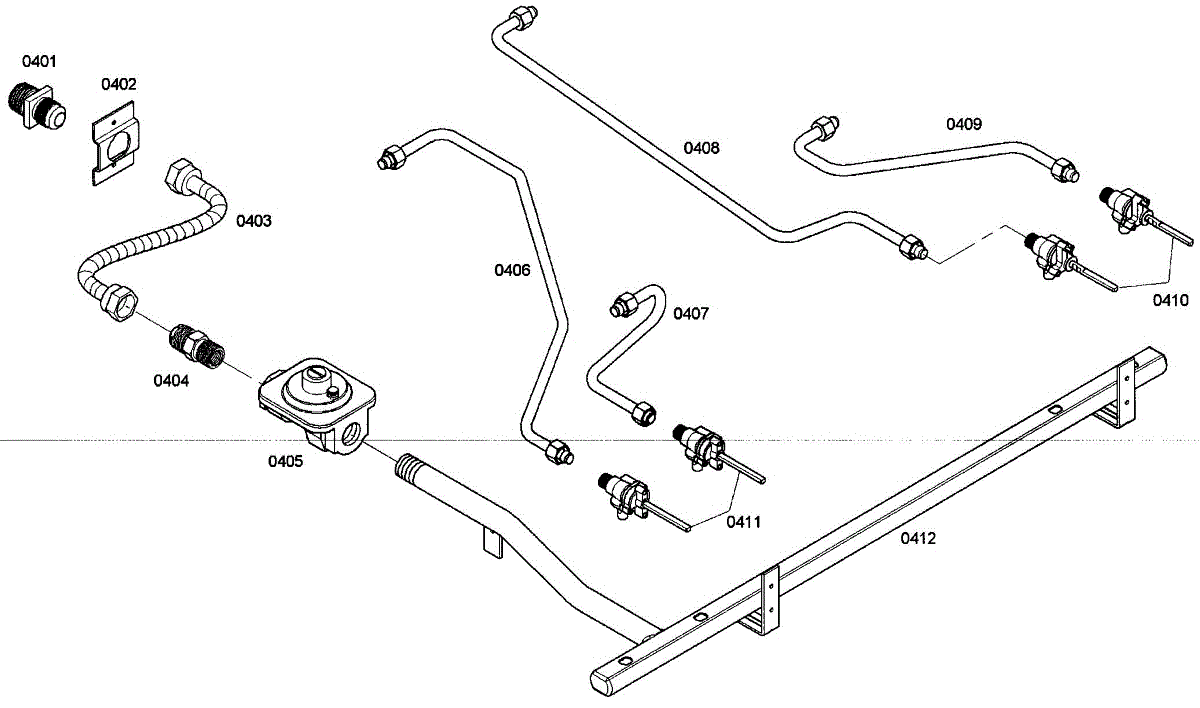 0401
0402
0403
0404
0405
0406
0407
0408
0409
0410
0411
0412