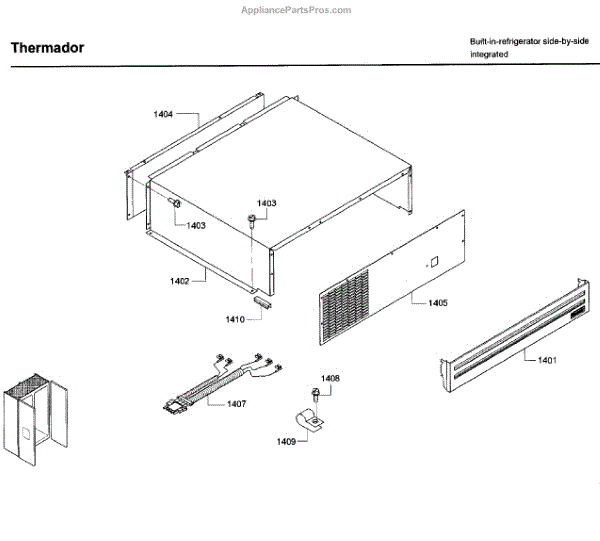 AppliancePartsPros.com

Thermador

Built-in-refrigerator side-by-side integrated

1404

1403

1403

1402

1410

1405

1401

1407

1408

1409