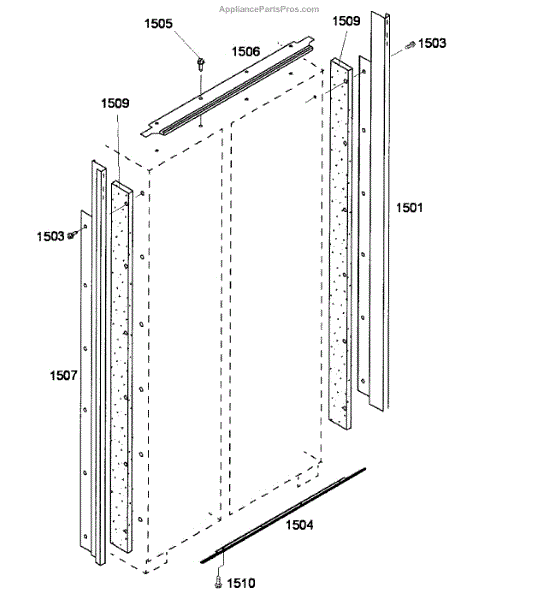 AppliancePartsPros.com

1505
1506
1509
1503
1509
1501
1503
1507
1504
1510