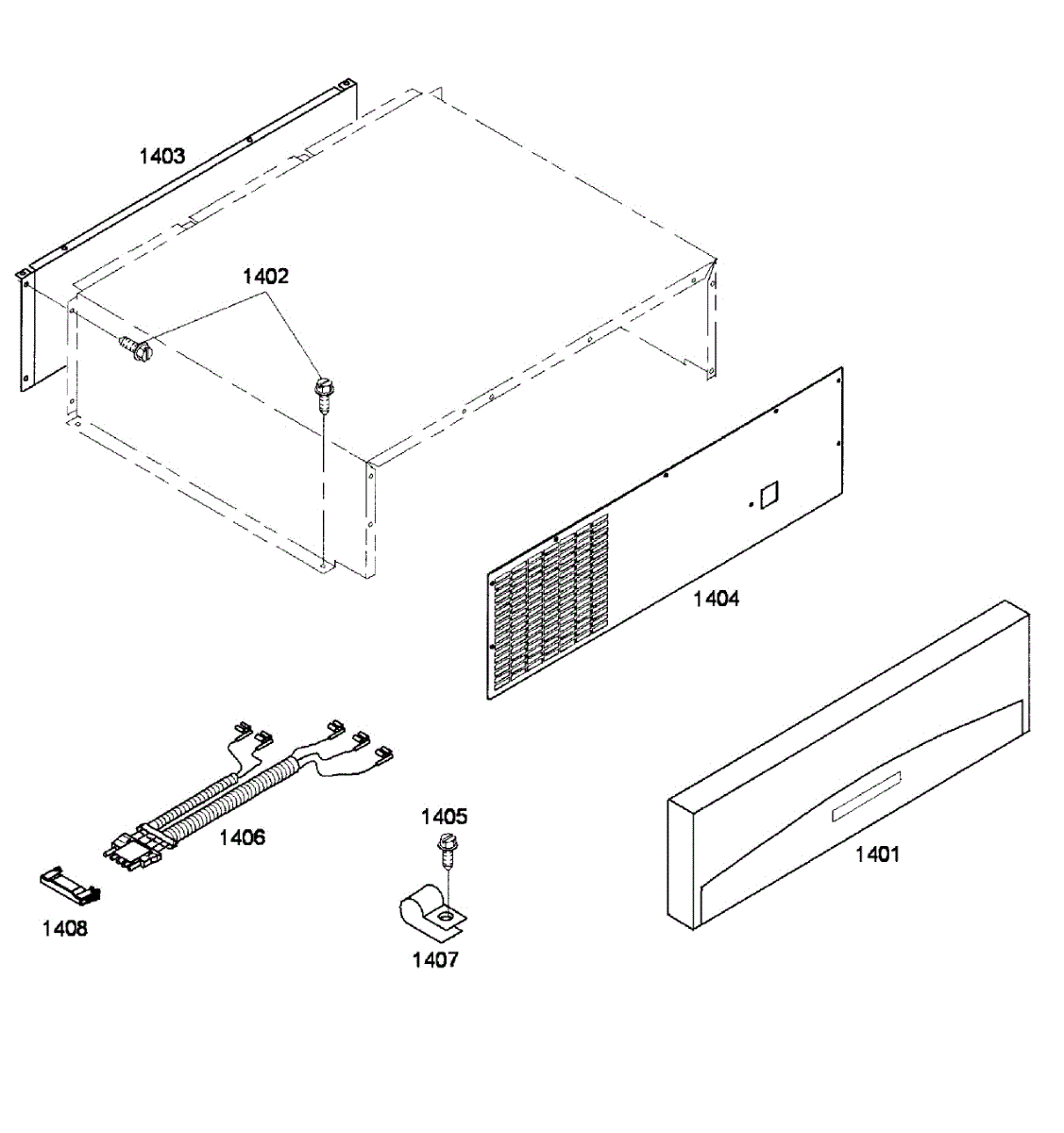 1403

1402

1404

1406

1405

1401

1408

1407