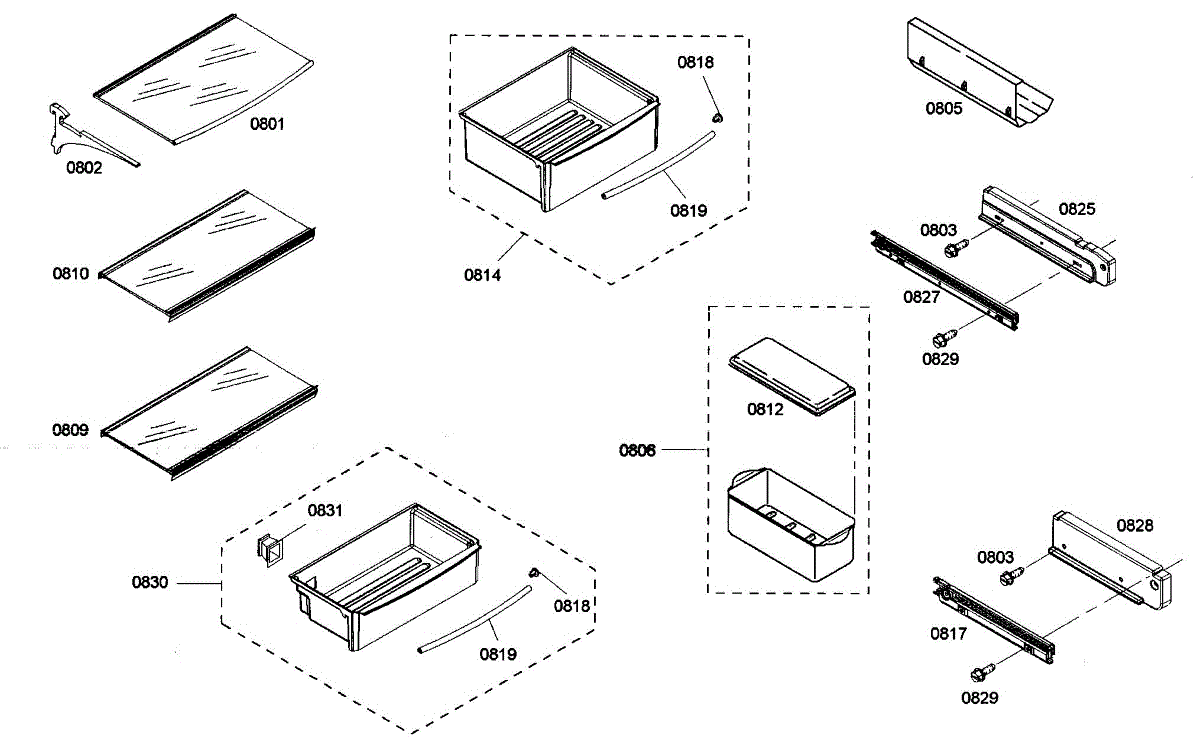 0801
0802
0810
0809
0818
0819
0814
0805
0825
0803
0827
0829
0812
0806
0831
0830
0818
0819
0828
0803
0817
0829