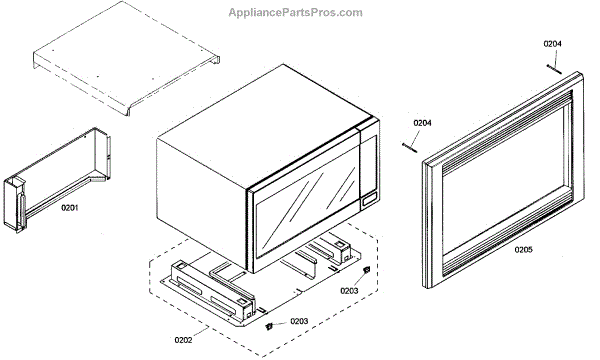 AppliancePartsPros.com

0204

0204

0201

0205

0203

0203

0202