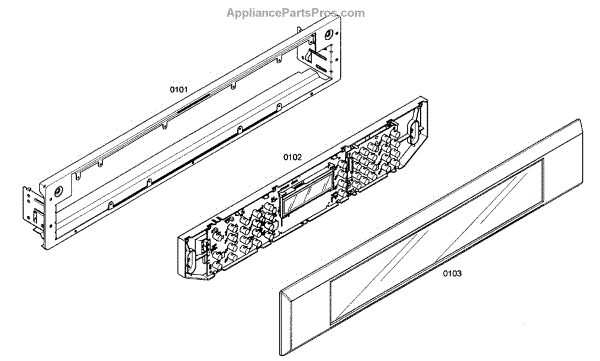 AppliancePartsPros.com

0101

0102

0103