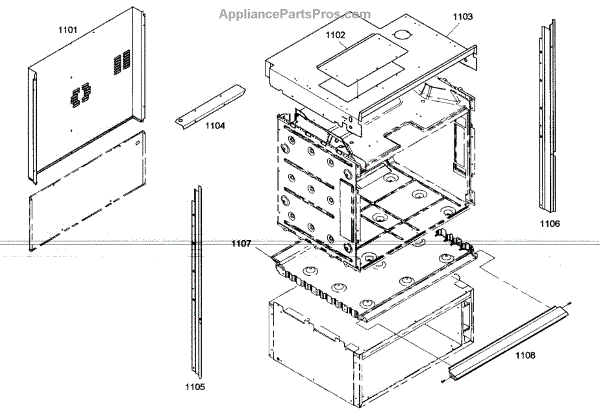 AppliancePartsPros.com

1101

1102

1103

1104

1106

1107

1105

1108