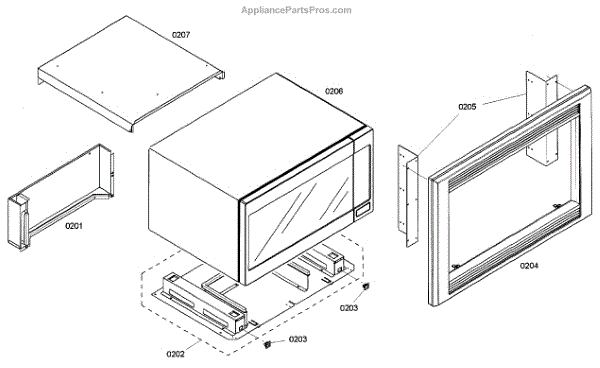 AppliancePartsPros.com

0207

0206

0205

0201

0204

0203

0203

0202