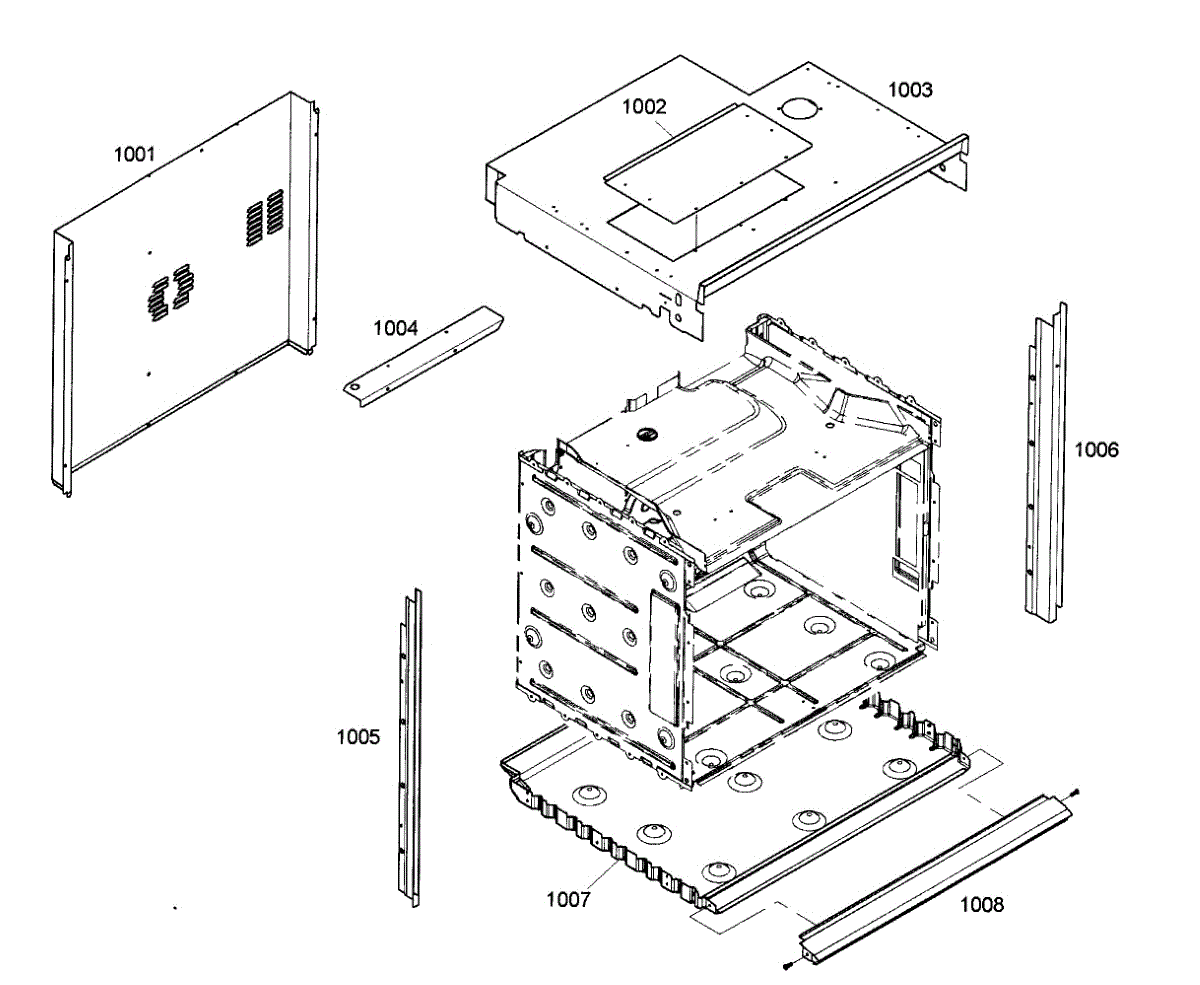 1001

1002

1003

1004

1006

1005

1007

1008