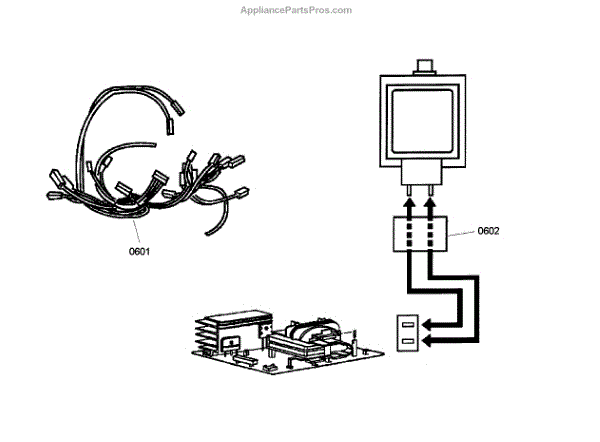 AppliancePartsPros.com

0601

0602