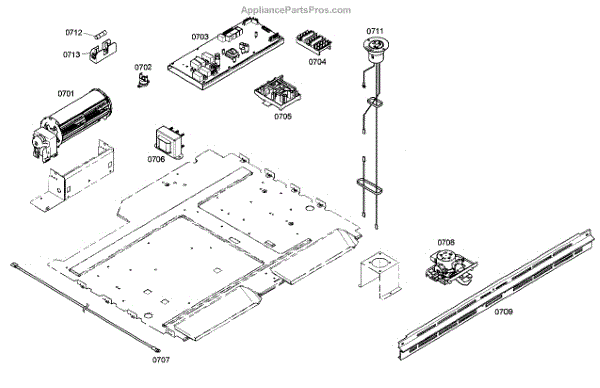 AppliancePartsPros.com

0712
0713
0703
0704
0711
0702
0701
0705
0706
0708
0709
0707