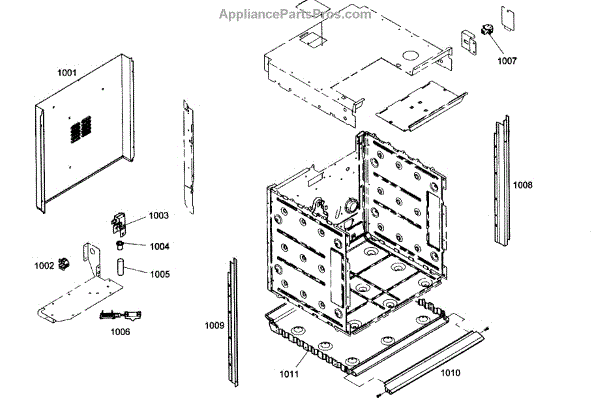 AppliancePartsPros.com

1001

1007

1008

1003

1004

1002

1005

1006

1009

1011

1010